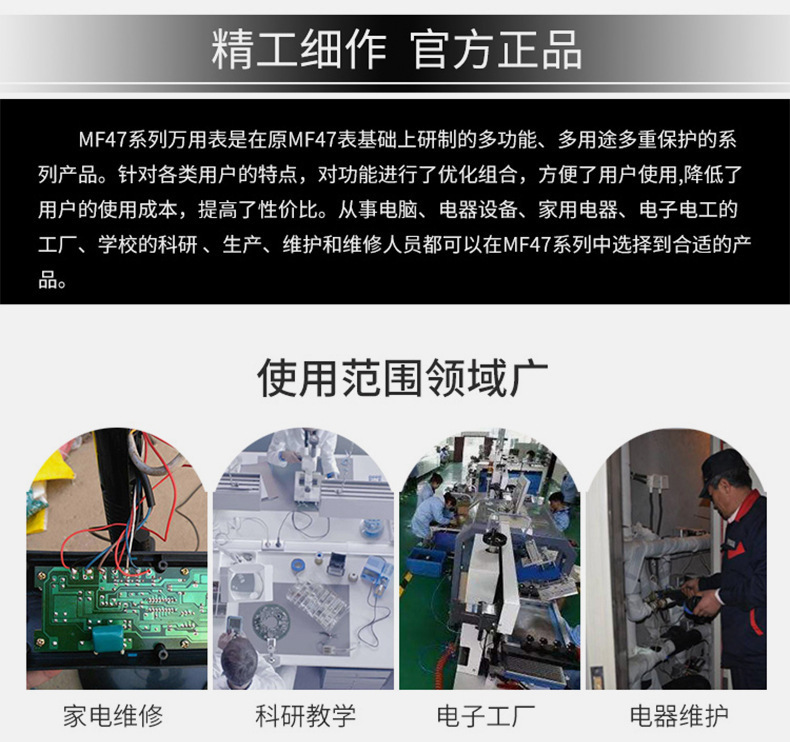 精工细作 官方正品

MF47系列万用表是在原MF47表基础上研制的多功能、多用途多重保护的系列产品。针对各类用户的特点，对功能进行了优化组合，方便了用户使用,降低了用户的使用成本，提高了性价比。从事电脑、电器设备、家用电器、电子电工的工厂、学校的科研 、生产、维护和维修人员都可以在MF47系列中选择到合适的产品。

使用范围领域广

家电维修

科研教学

电子工厂

电器维护